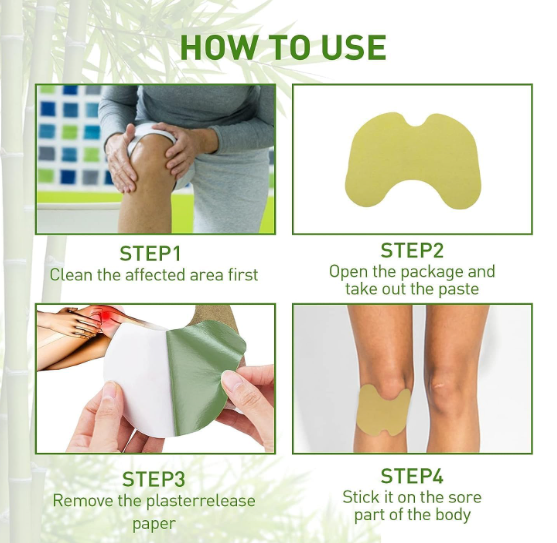 HOW TO USE

STEP1
Clean the affected area first

STEP2
Open the package and take out the paste

STEP3
Remove the plasterrelease paper

STEP4
Stick it on the sore part of the body