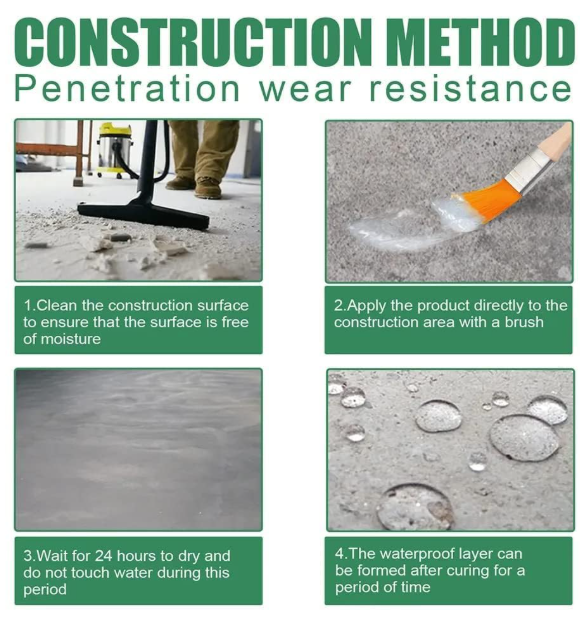 CONSTRUCTION METHOD
Penetration wear resistance

1.Clean the construction surface to ensure that the surface is free of moisture

2.Apply the product directly to the construction area with a brush

3.Wait for 24 hours to dry and do not touch water during this period

4.The waterproof layer can be formed after curing for a period of time